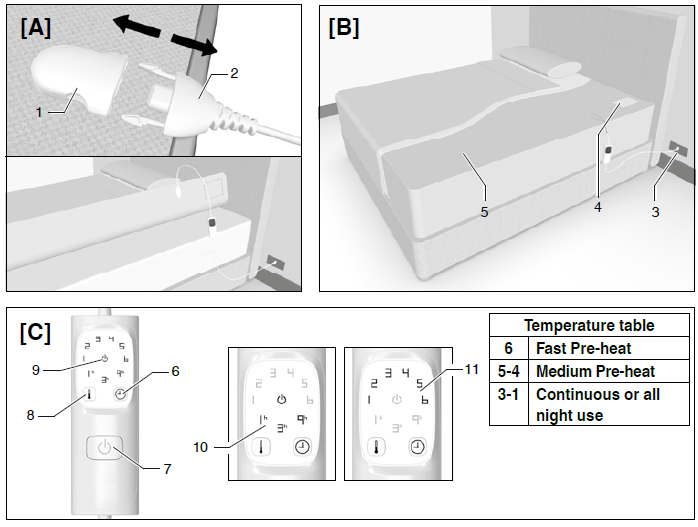 [A]

1

2

[B]

5

4

3

[C]

2 3 4 5
1 6
1h 3h 9h

9

6

8

7

2 3 4 5
1 6
1h 3h 9h

10

2 3 4 5
1 6
1h 3h 9h

11

| Temperature table | |
|---|---|
| 6 | Fast Pre-heat |
| 5-4 | Medium Pre-heat |
| 3-1 | Continuous or all night use |